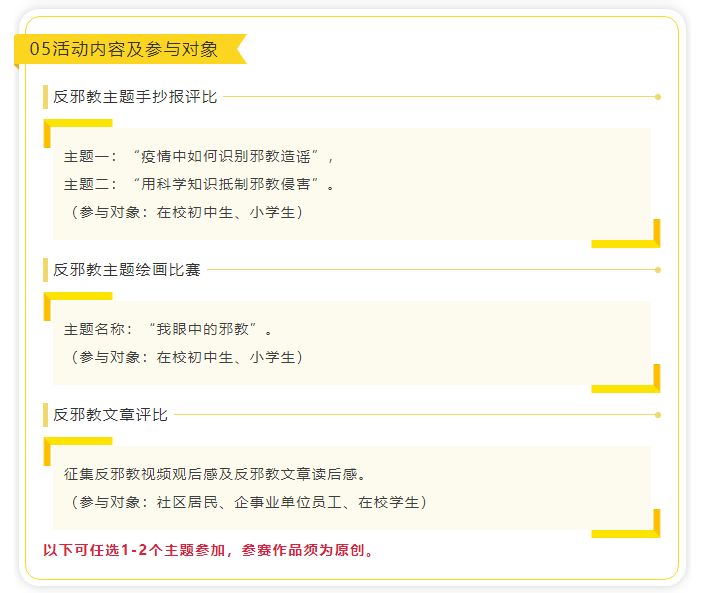 05活动内容及参与对象

反邪教主题手抄报评比

主题一：“疫情中如何识别邪教造谣”，
主题二：“用科学知识抵制邪教侵害”。
（参与对象：在校初中生、小学生）

反邪教主题绘画比赛

主题名称：“我眼中的邪教”。
（参与对象：在校初中生、小学生）

反邪教文章评比

征集反邪教视频观后感及反邪教文章读后感。
（参与对象：社区居民、企事业单位员工、在校学生）

以下可任选1-2个主题参加，参赛作品须为原创。